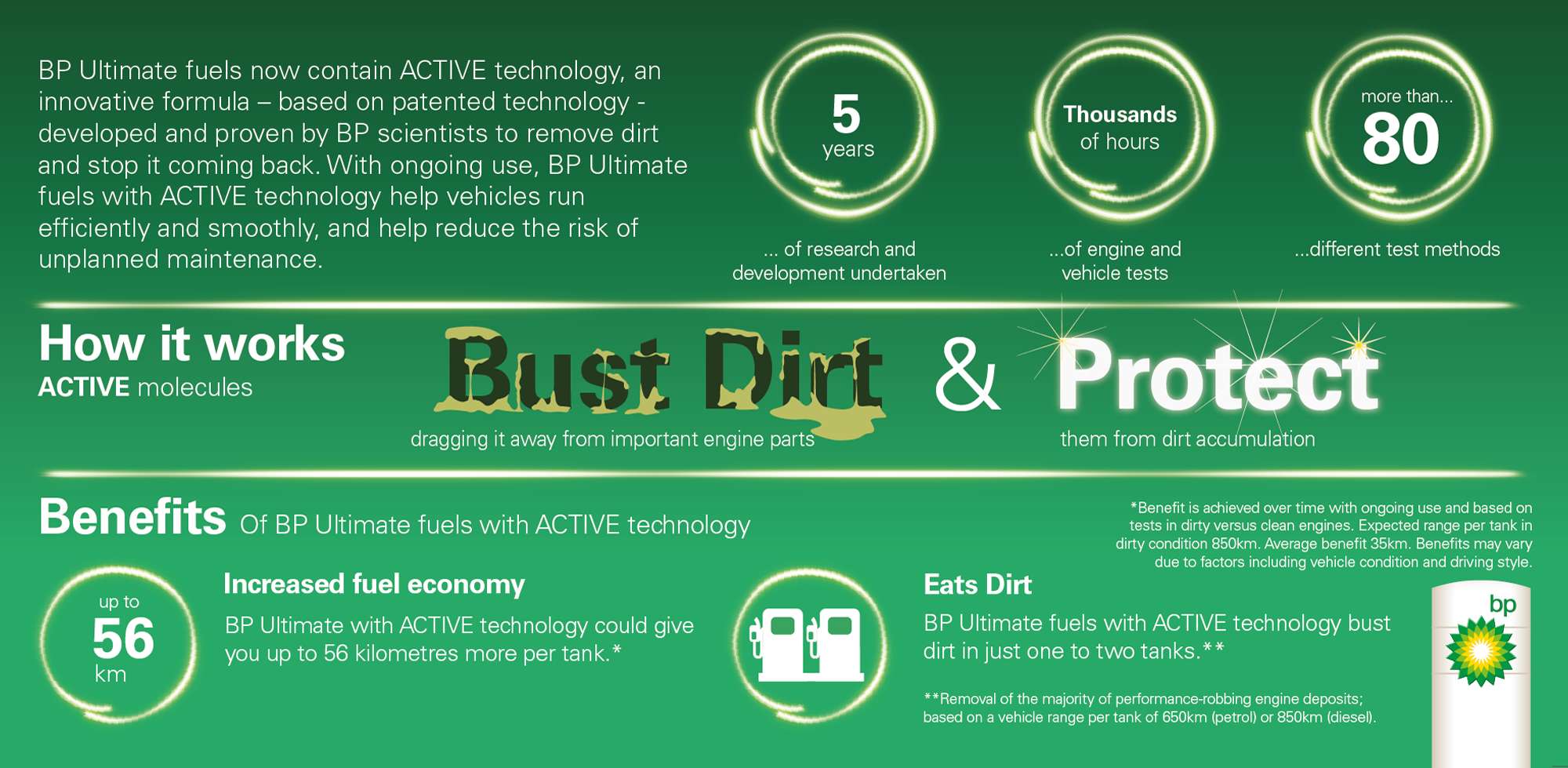 BP Ultimate fuels now contain ACTIVE technology, an innovative formula – based on patented technology - developed and proven by BP scientists to remove dirt and stop it coming back. With ongoing use, BP Ultimate fuels with ACTIVE technology help vehicles run efficiently and smoothly, and help reduce the risk of unplanned maintenance.

5 years

... of research and development undertaken

Thousands of hours

...of engine and vehicle tests

more than... 80

...different test methods

How it works
ACTIVE molecules

Bust Dirt

dragging it away from important engine parts

& Protect

them from dirt accumulation

Benefits Of BP Ultimate fuels with ACTIVE technology

*Benefit is achieved over time with ongoing use and based on tests in dirty versus clean engines. Expected range per tank in dirty condition 850km. Average benefit 35km. Benefits may vary due to factors including vehicle condition and driving style.

up to 56 km

Increased fuel economy

BP Ultimate with ACTIVE technology could give you up to 56 kilometres more per tank.*

Eats Dirt

BP Ultimate fuels with ACTIVE technology bust dirt in just one to two tanks.**

**Removal of the majority of performance-robbing engine deposits; based on a vehicle range per tank of 650km (petrol) or 850km (diesel).

bp